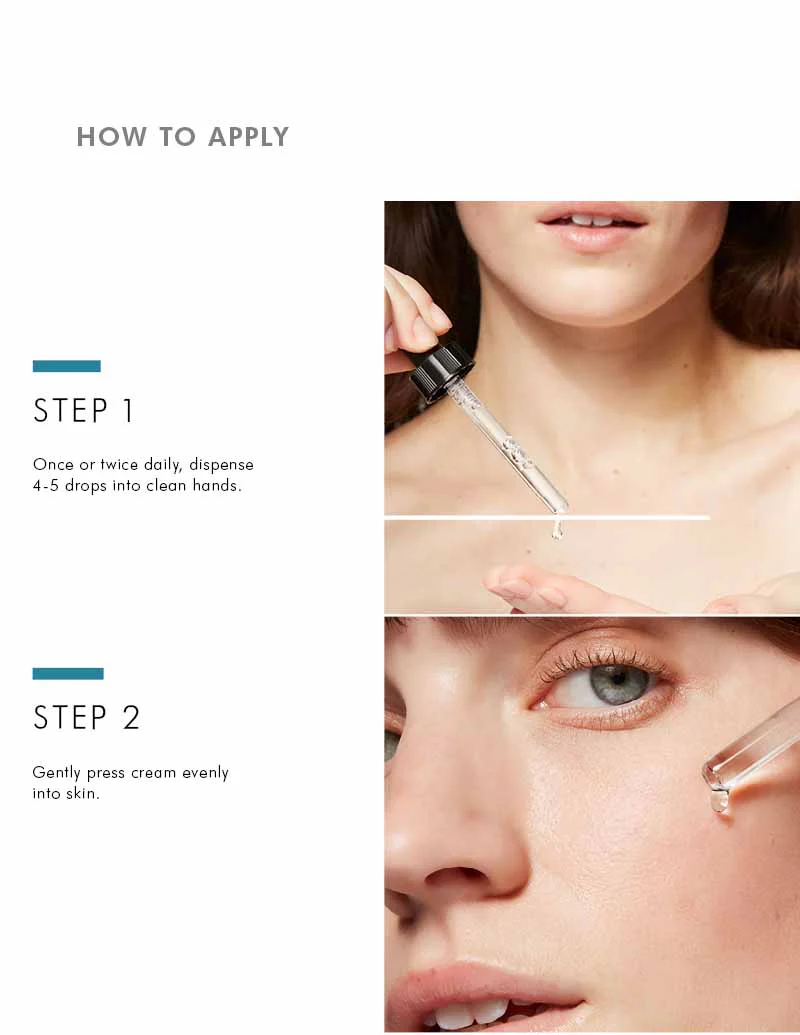 HOW TO APPLY

STEP 1

Once or twice daily, dispense 4-5 drops into clean hands.

STEP 2

Gently press cream evenly into skin.